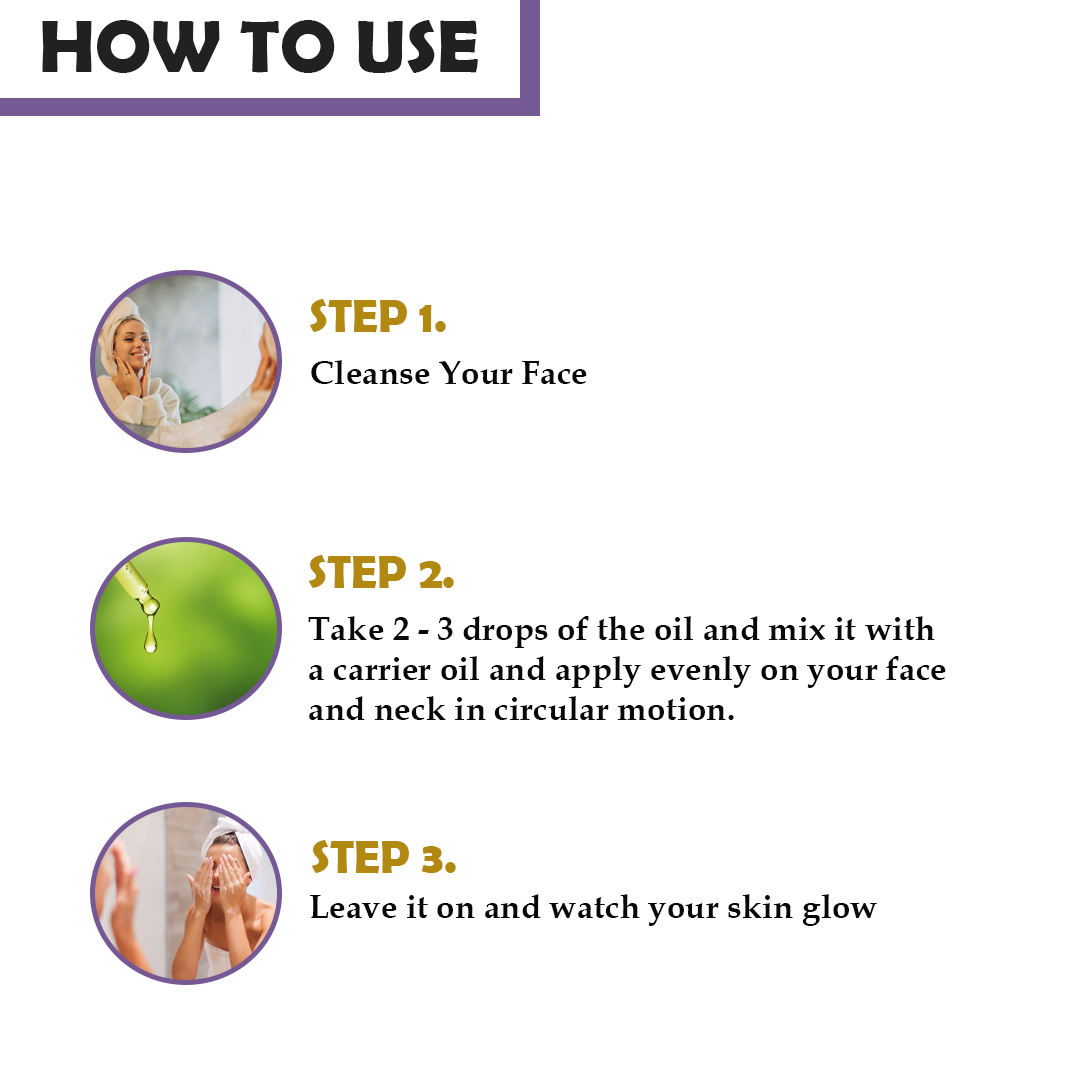 HOW TO USE

STEP 1.
Cleanse Your Face

STEP 2.
Take 2 - 3 drops of the oil and mix it with a carrier oil and apply evenly on your face and neck in circular motion.

STEP 3.
Leave it on and watch your skin glow